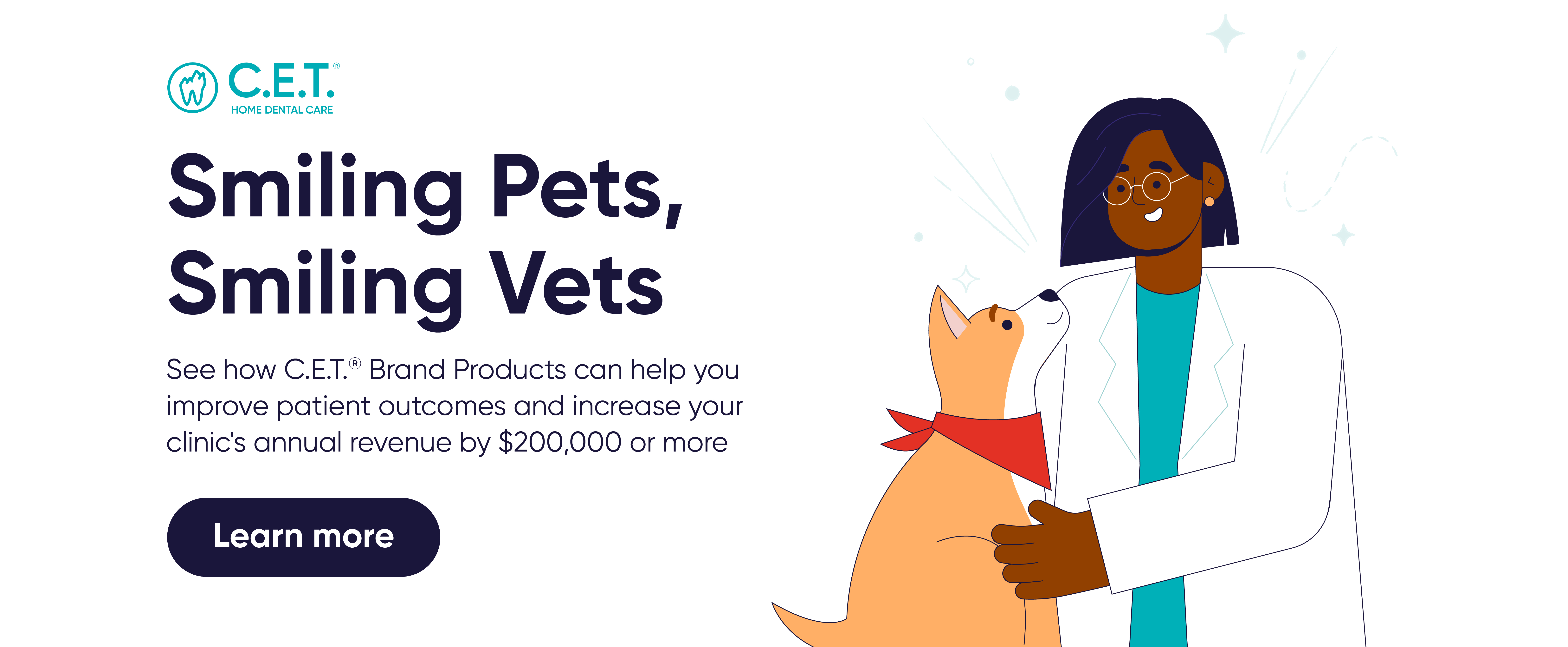 C.E.T.®
HOME DENTAL CARE

Smiling Pets, Smiling Vets

See how C.E.T.® Brand Products can help you improve patient outcomes and increase your clinic's annual revenue by $200,000 or more

Learn more